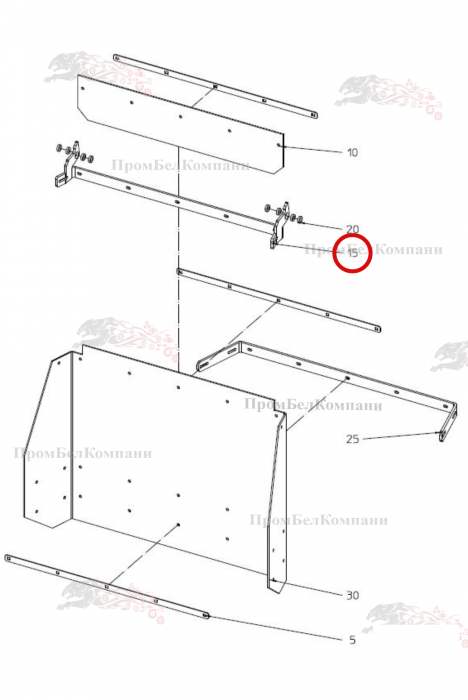 10

ПромБелКомпани

20

ПромБелКомпани

15

ПромБелКомпани

25

ПромБелКомпани

ПромБелКомпани

30

5