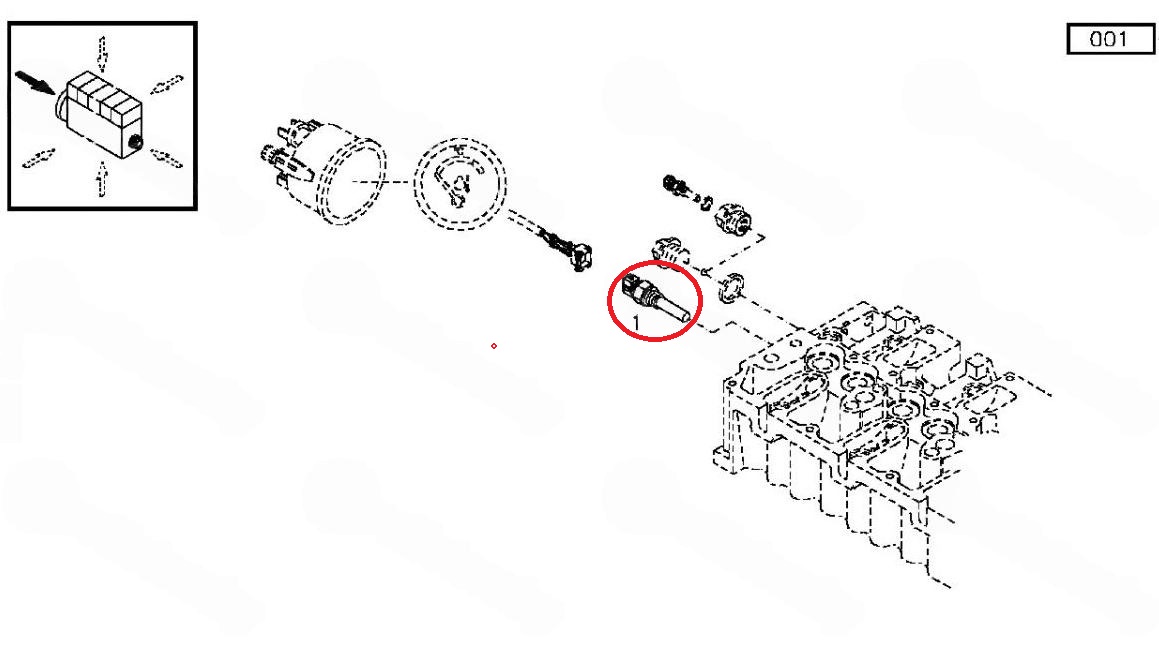 001

1