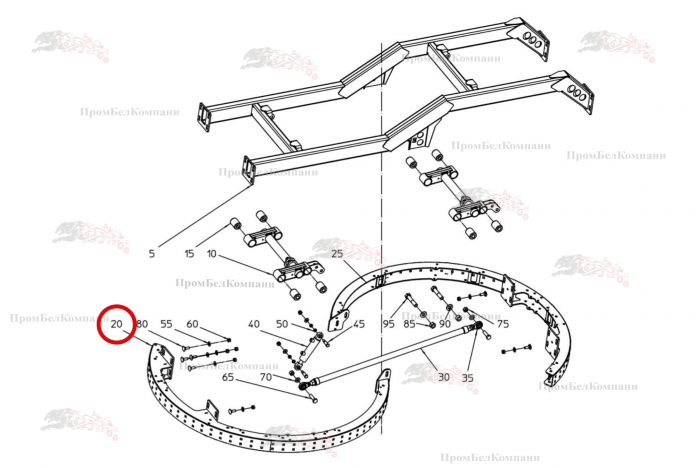 ПромБелКомпани
ПромБелКомпани
ПромБелКомпани
ПромБелКомпани
ПромБелКомпани
ПромБелКомпани
ПромБелКомпани
ПромБелКомпани
ПромБелКомпани
ПромБелКомпани
5
15
10
25
20
80
55
60
40
50
45
95
85
90
75
65
70
30
35