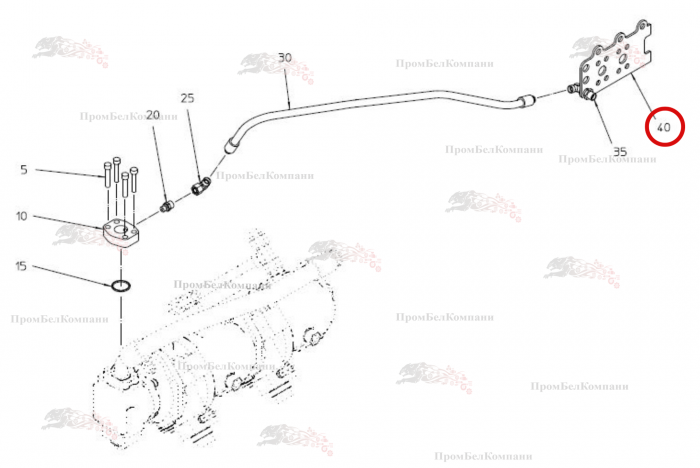 30
ПромБелКомпани
25
20
ПромБелКомпани
40
35
ПромБелКомпани
ПромБелКомпани
5
ПромБелКомпани
10
15
ПромБелКомпани
ПромБелКомпани
ПромБелКомпани
ПромБелКомпани
ПромБелКомпани
ПромБелКомпани