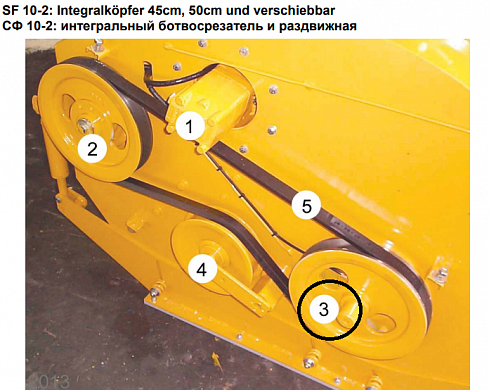 SF 10-2: Integralköpfer 45cm, 50cm und verschiebbar
СФ 10-2: интегральный ботвосрезатель и раздвижная

1
2
5
4
3

2013